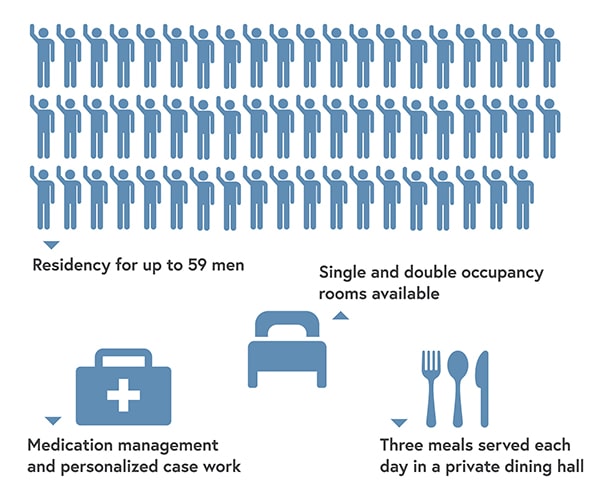 Residency for up to 59 men

Single and double occupancy rooms available

Medication management and personalized case work

Three meals served each day in a private dining hall